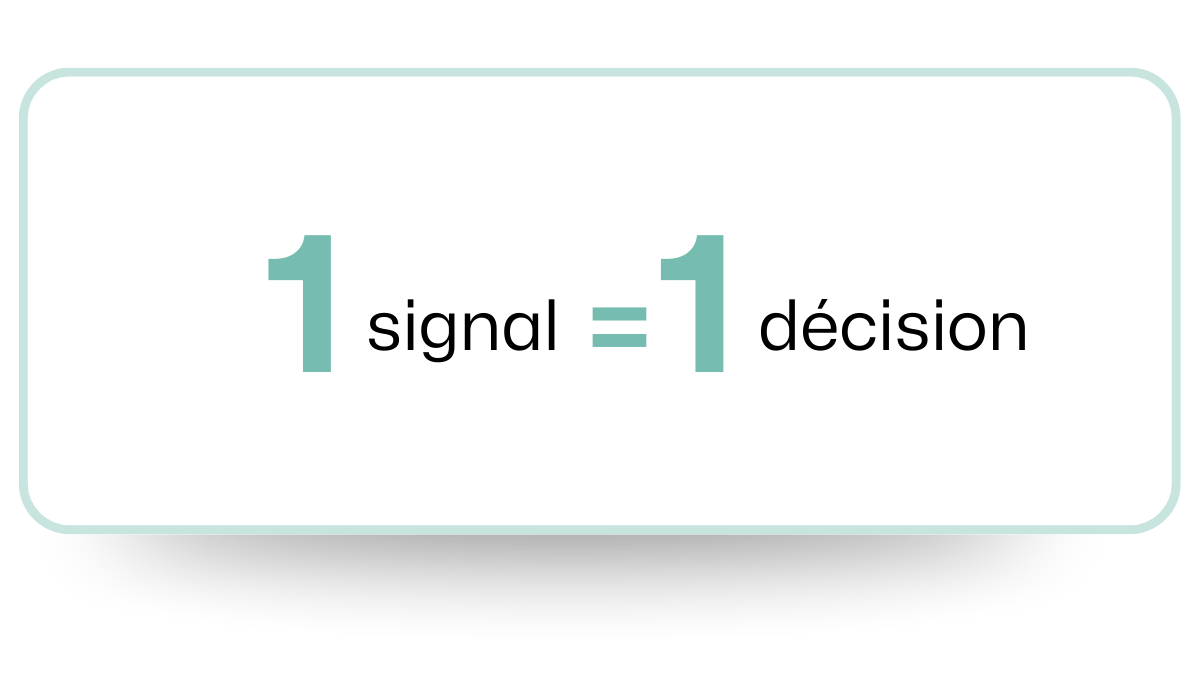 1 signal = 1 décision